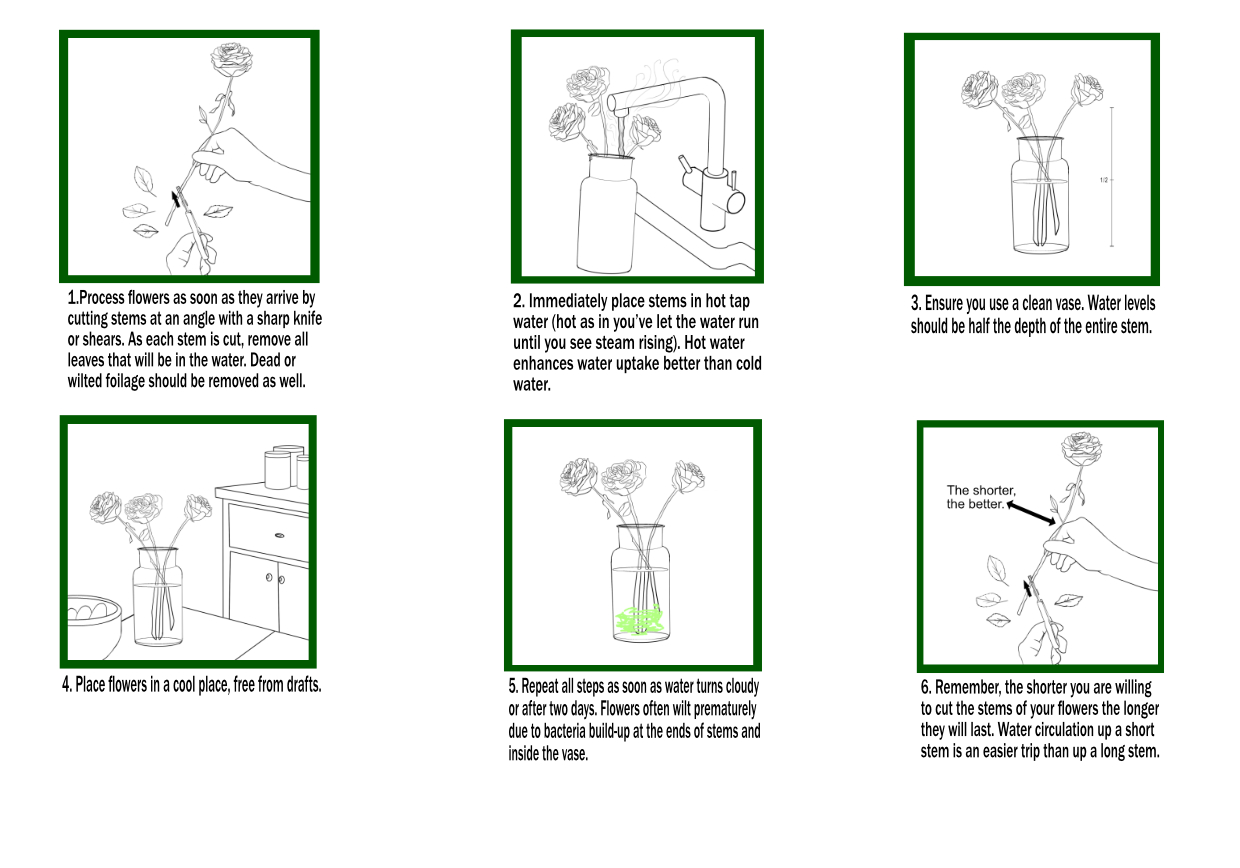 1.Process flowers as soon as they arrive by cutting stems at an angle with a sharp knife or shears. As each stem is cut, remove all leaves that will be in the water. Dead or wilted foilage should be removed as well.

2. Immediately place stems in hot tap water (hot as in you've let the water run until you see steam rising). Hot water enhances water uptake better than cold water.

1/2

3. Ensure you use a clean vase. Water levels should be half the depth of the entire stem.

4. Place flowers in a cool place, free from drafts.

5. Repeat all steps as soon as water turns cloudy or after two days. Flowers often wilt prematurely due to bacteria build-up at the ends of stems and inside the vase.

The shorter, the better.

6. Remember, the shorter you are willing to cut the stems of your flowers the longer they will last. Water circulation up a short stem is an easier trip than up a long stem.